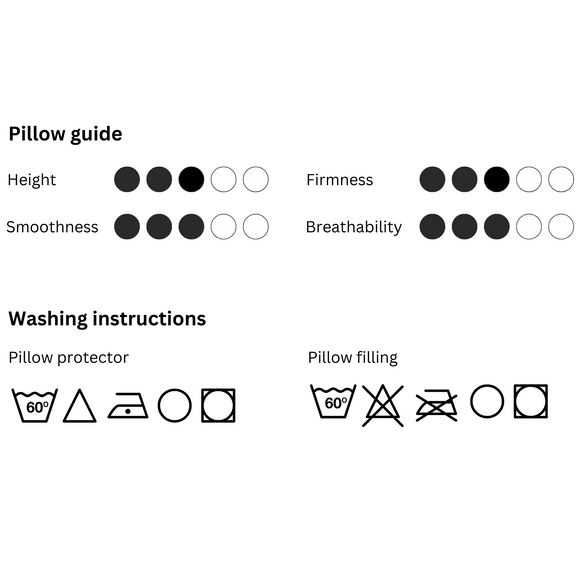 Pillow guide

Height

Smoothness

Firmness

Breathability

Washing instructions

Pillow protector

60°

Pillow filling

60°